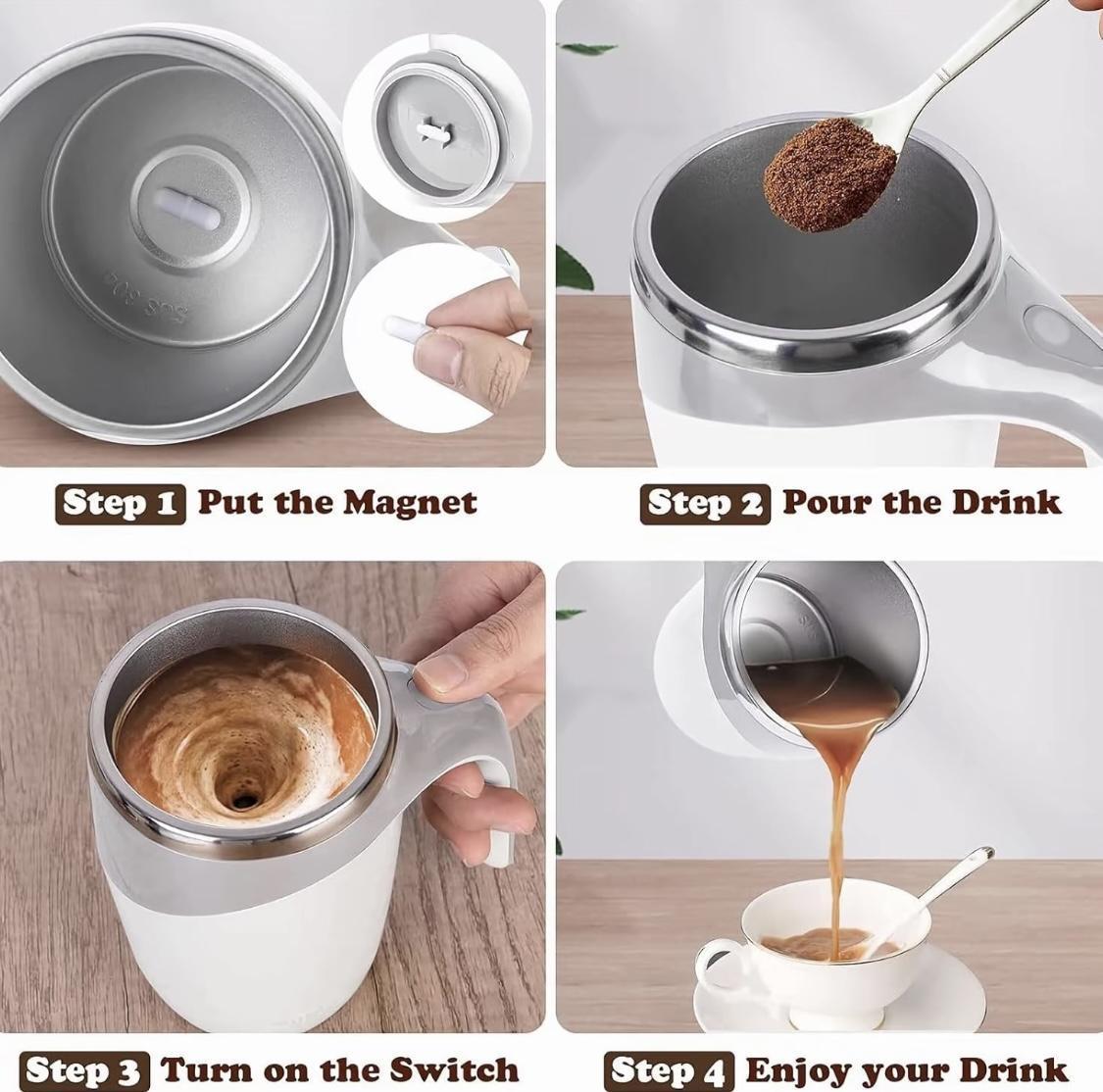 SUS 304

Step 1 Put the Magnet

Step 2 Pour the Drink

Step 3 Turn on the Switch

Step 4 Enjoy your Drink